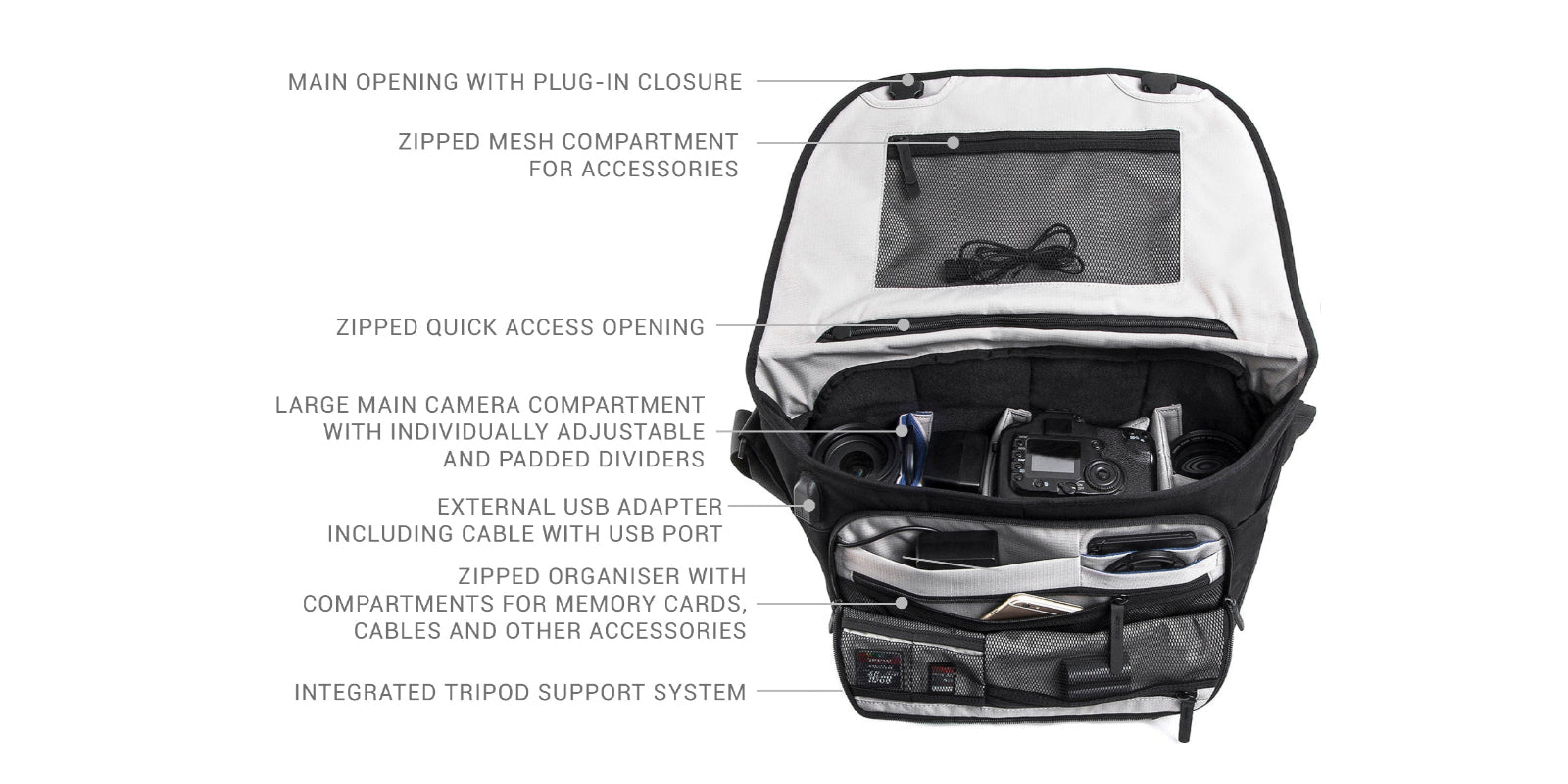 MAIN OPENING WITH PLUG-IN CLOSURE

ZIPPED MESH COMPARTMENT FOR ACCESSORIES

ZIPPED QUICK ACCESS OPENING

LARGE MAIN CAMERA COMPARTMENT WITH INDIVIDUALLY ADJUSTABLE AND PADDED DIVIDERS

EXTERNAL USB ADAPTER INCLUDING CABLE WITH USB PORT

ZIPPED ORGANISER WITH COMPARTMENTS FOR MEMORY CARDS, CABLES AND OTHER ACCESSORIES

INTEGRATED TRIPOD SUPPORT SYSTEM