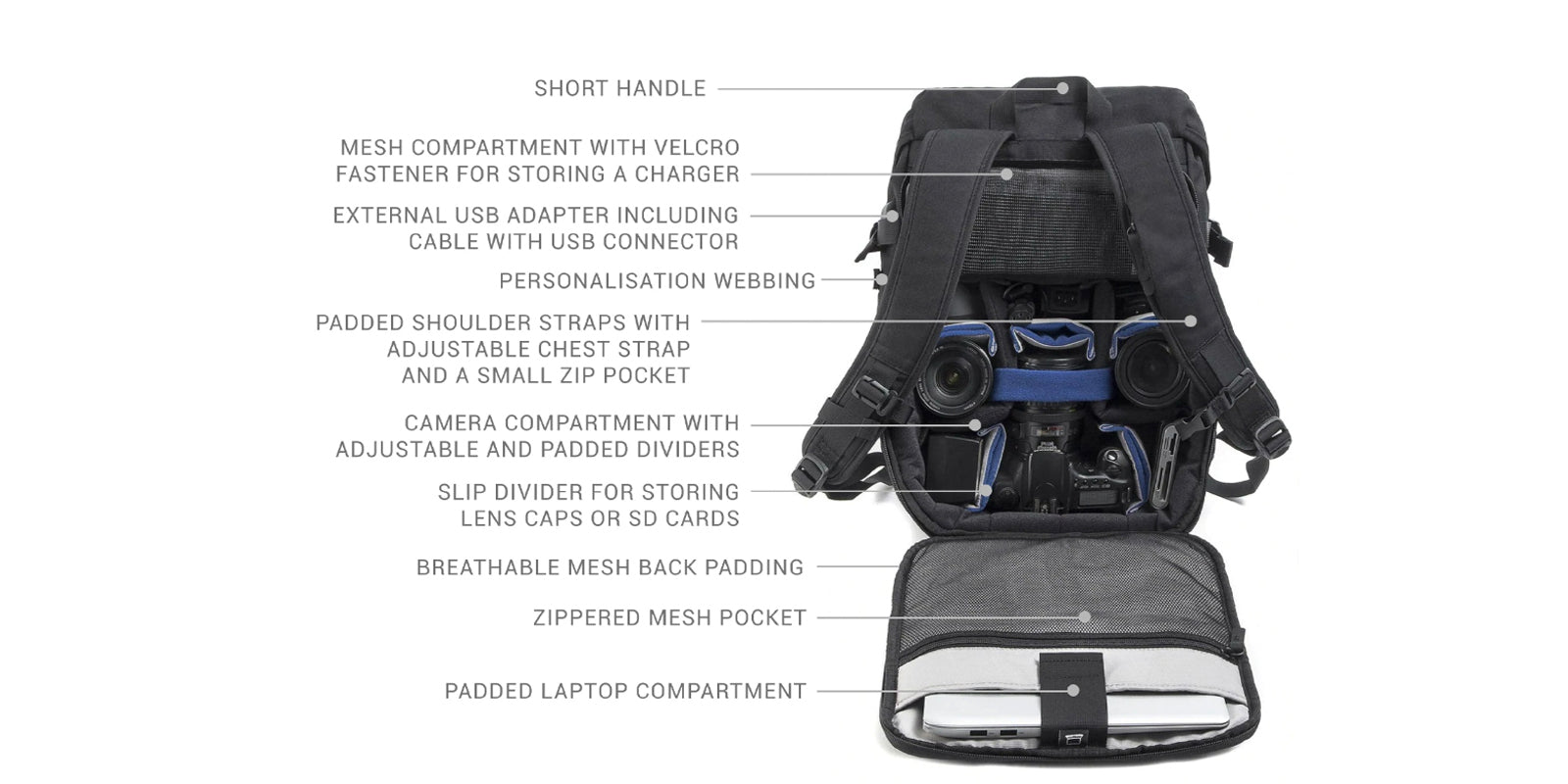 SHORT HANDLE

MESH COMPARTMENT WITH VELCRO FASTENER FOR STORING A CHARGER

EXTERNAL USB ADAPTER INCLUDING CABLE WITH USB CONNECTOR

PERSONALISATION WEBBING

PADDED SHOULDER STRAPS WITH ADJUSTABLE CHEST STRAP AND A SMALL ZIP POCKET

CAMERA COMPARTMENT WITH ADJUSTABLE AND PADDED DIVIDERS

SLIP DIVIDER FOR STORING LENS CAPS OR SD CARDS

BREATHABLE MESH BACK PADDING

ZIPPERED MESH POCKET

PADDED LAPTOP COMPARTMENT