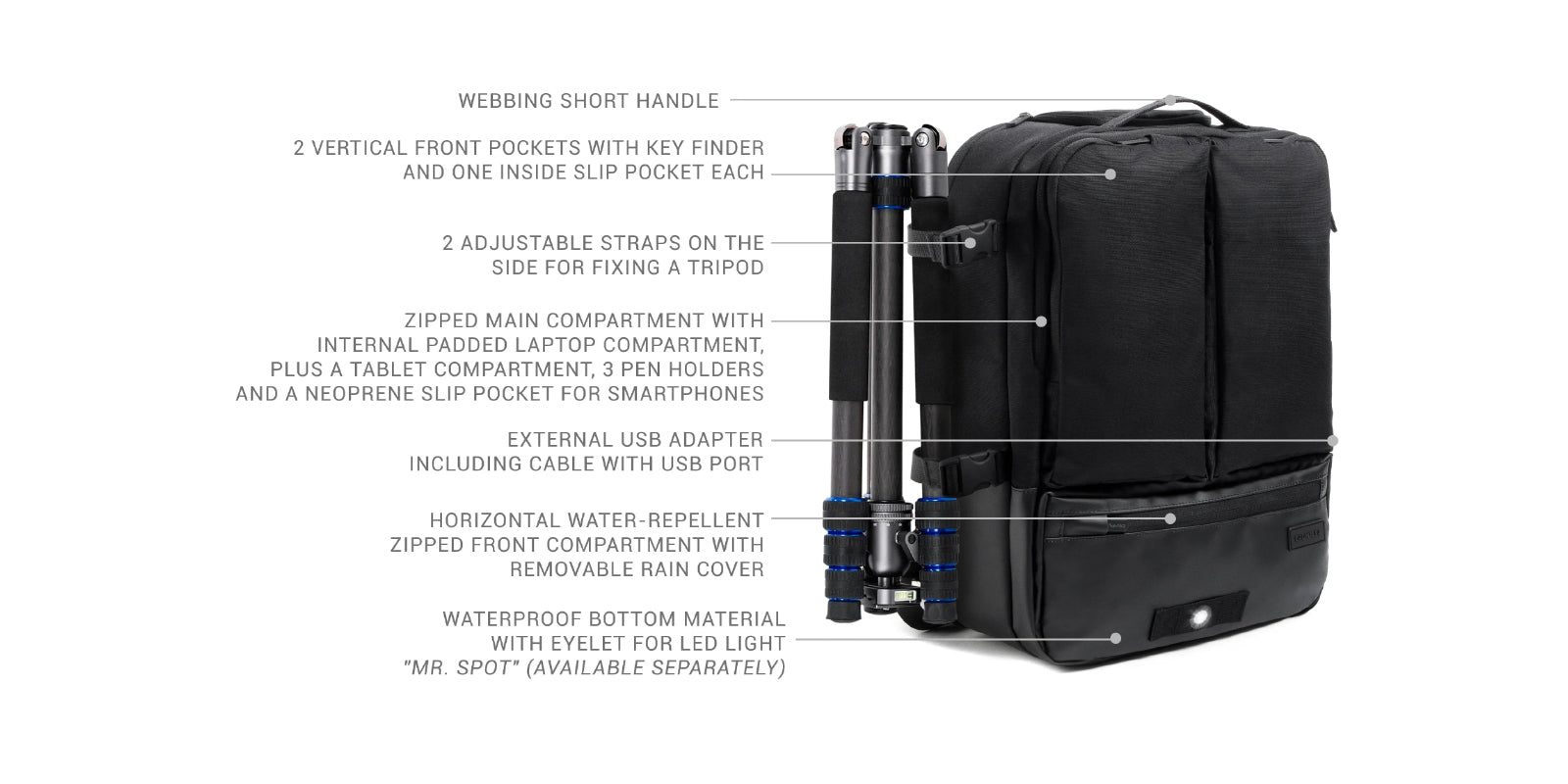 WEBBING SHORT HANDLE

2 VERTICAL FRONT POCKETS WITH KEY FINDER AND ONE INSIDE SLIP POCKET EACH

2 ADJUSTABLE STRAPS ON THE SIDE FOR FIXING A TRIPOD

ZIPPED MAIN COMPARTMENT WITH INTERNAL PADDED LAPTOP COMPARTMENT, PLUS A TABLET COMPARTMENT, 3 PEN HOLDERS AND A NEOPRENE SLIP POCKET FOR SMARTPHONES

EXTERNAL USB ADAPTER INCLUDING CABLE WITH USB PORT

HORIZONTAL WATER-REPELLENT ZIPPED FRONT COMPARTMENT WITH REMOVABLE RAIN COVER

WATERPROOF BOTTOM MATERIAL WITH EYELET FOR LED LIGHT "MR. SPOT" (AVAILABLE SEPARATELY)